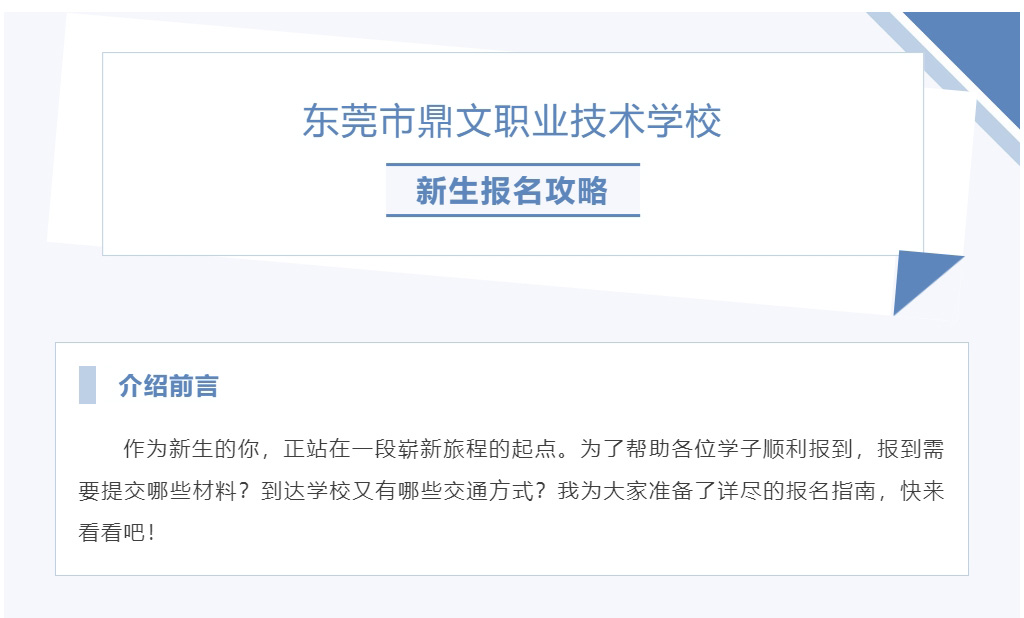 东莞市鼎文职业技术学校

新生报名攻略

介绍前言

作为新生的你，正站在一段崭新旅程的起点。为了帮助各位学子顺利报到，报到需要提交哪些材料？到达学校又有哪些交通方式？我为大家准备了详尽的报名指南，快来看看吧！